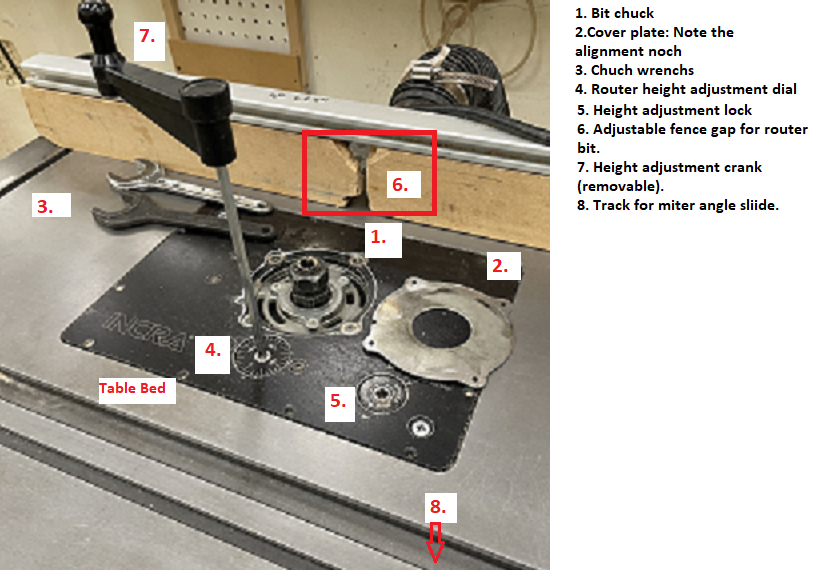 7.

6.

3.

1.

2.

INCRA

4.

Table Bed

5.

8.

1. Bit chuck
2.Cover plate: Note the alignment noch
3. Chuch wrenchs
4. Router height adjustment dial
5. Height adjustment lock
6. Adjustable fence gap for router bit.
7. Height adjustment crank (removable).
8. Track for miter angle sliide.