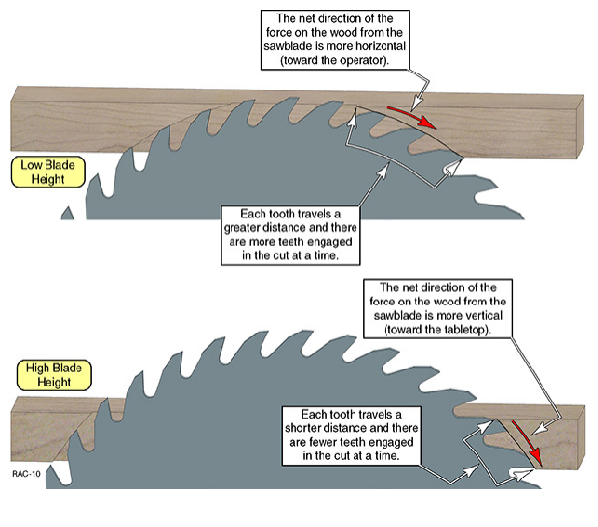 The net direction of the force on the wood from the sawblade is more horizontal (toward the operator).

Low Blade Height

Each tooth travels a greater distance and there are more teeth engaged in the cut at a time.

The net direction of the force on the wood from the sawblade is more vertical (toward the tabletop).

High Blade Height

Each tooth travels a shorter distance and there are fewer teeth engaged in the cut at a time.

RAC-10